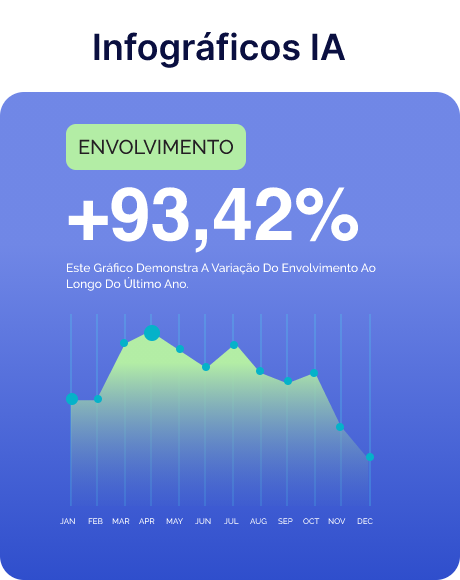 Infográficos IA

ENVOLVIMENTO

+93,42%

Este Gráfico Demonstra A Variação Do Envolvimento Ao Longo Do Último Ano.

JAN FEB MAR APR MAY JUN JUL AUG SEP OCT NOV DEC